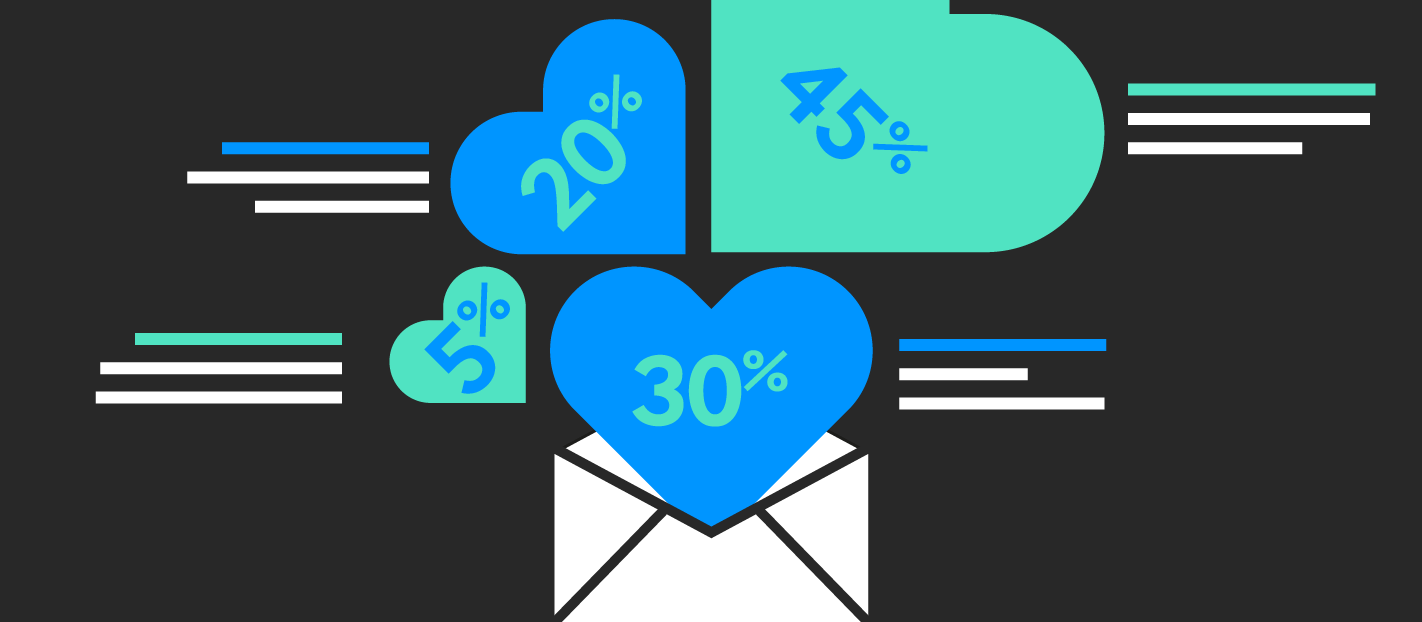 20%

45%

5%

30%