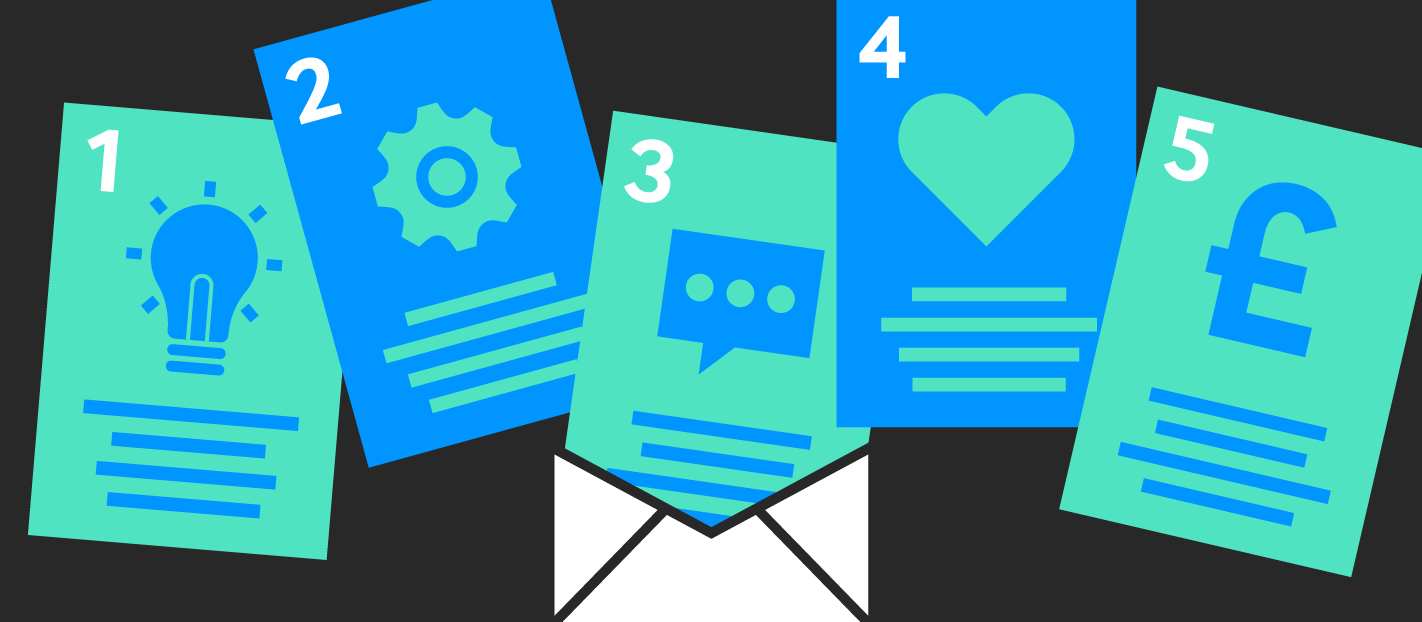 1
2
3
4
5
£