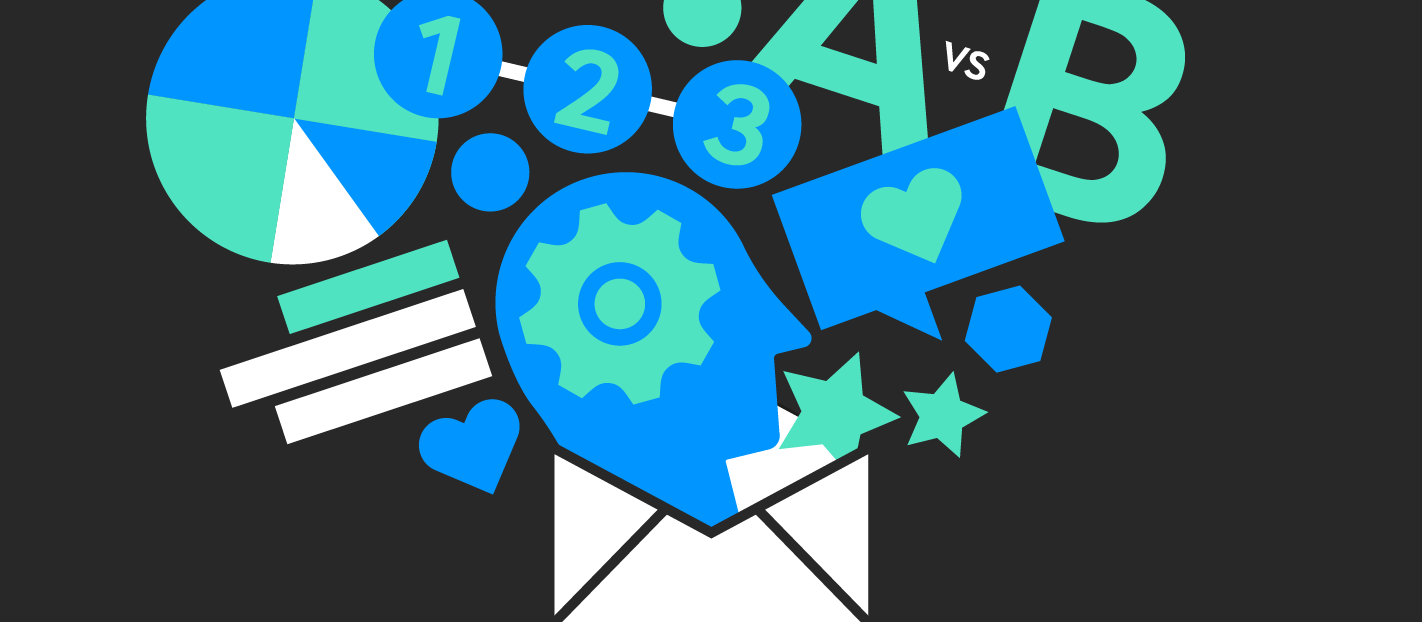 1 2 3 A vs B