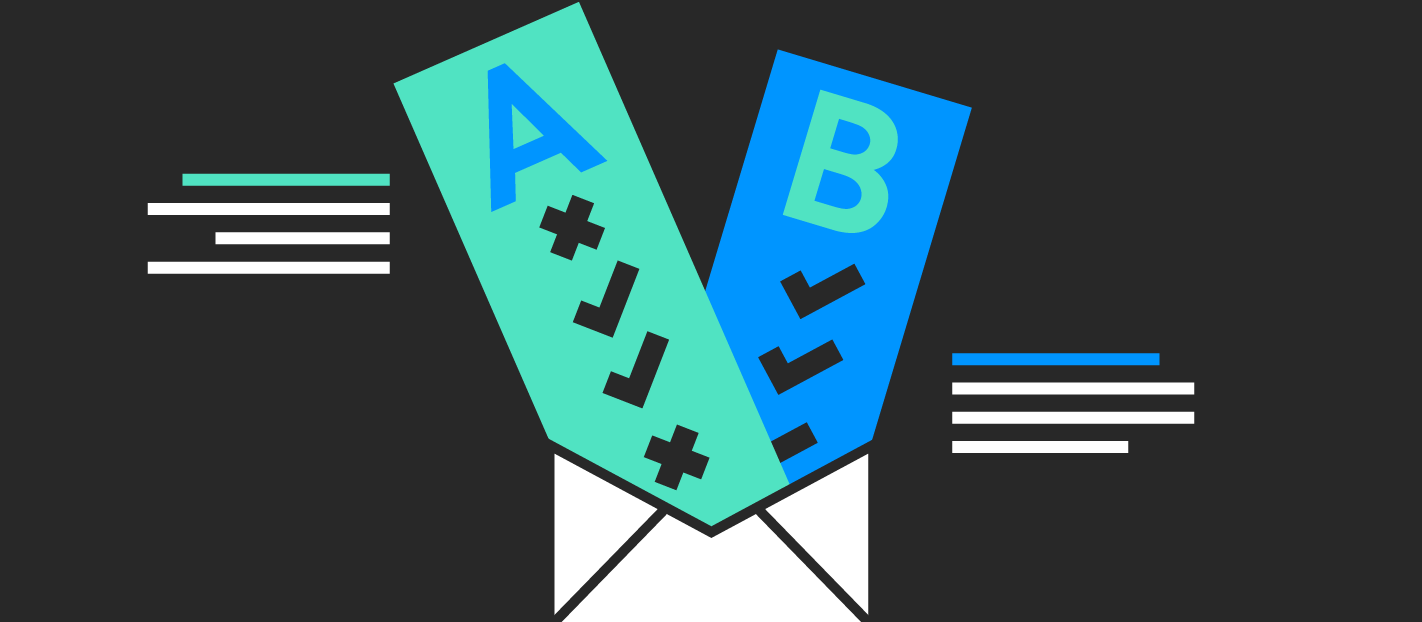 A

B